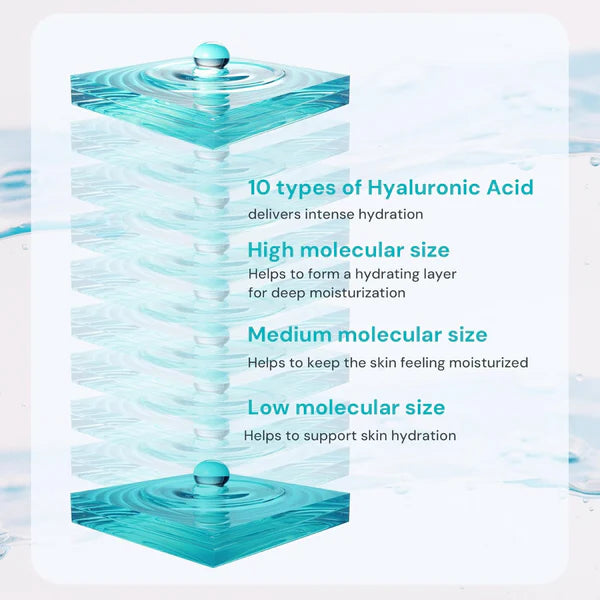 10 types of Hyaluronic Acid
delivers intense hydration

High molecular size
Helps to form a hydrating layer for deep moisturization

Medium molecular size
Helps to keep the skin feeling moisturized

Low molecular size
Helps to support skin hydration